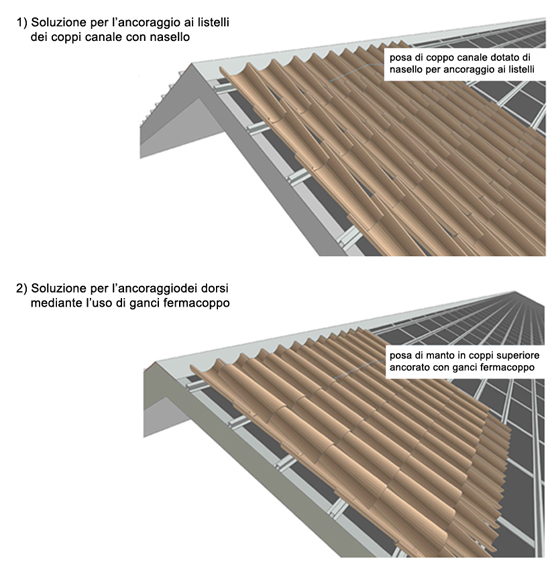 1) Soluzione per l'ancoraggio ai listelli dei coppi canale con nasello

posa di coppo canale dotato di nasello per ancoraggio ai listelli

2) Soluzione per l'ancoraggiodei dorsi mediante l'uso di ganci fermacoppo

posa di manto in coppi superiore ancorato con ganci fermacoppo